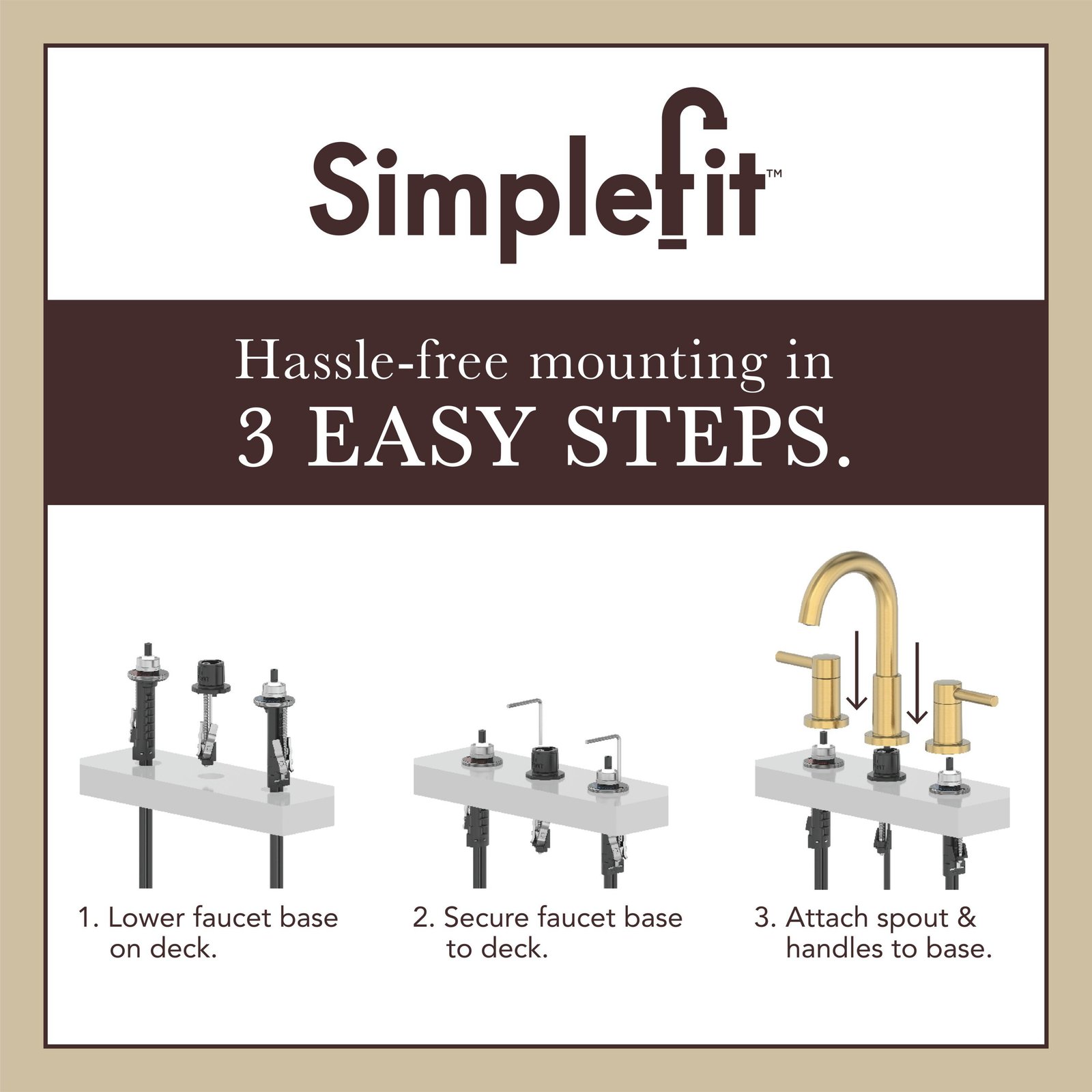 Simplefit™

Hassle-free mounting in
3 EASY STEPS.

1. Lower faucet base on deck.

2. Secure faucet base to deck.

3. Attach spout & handles to base.